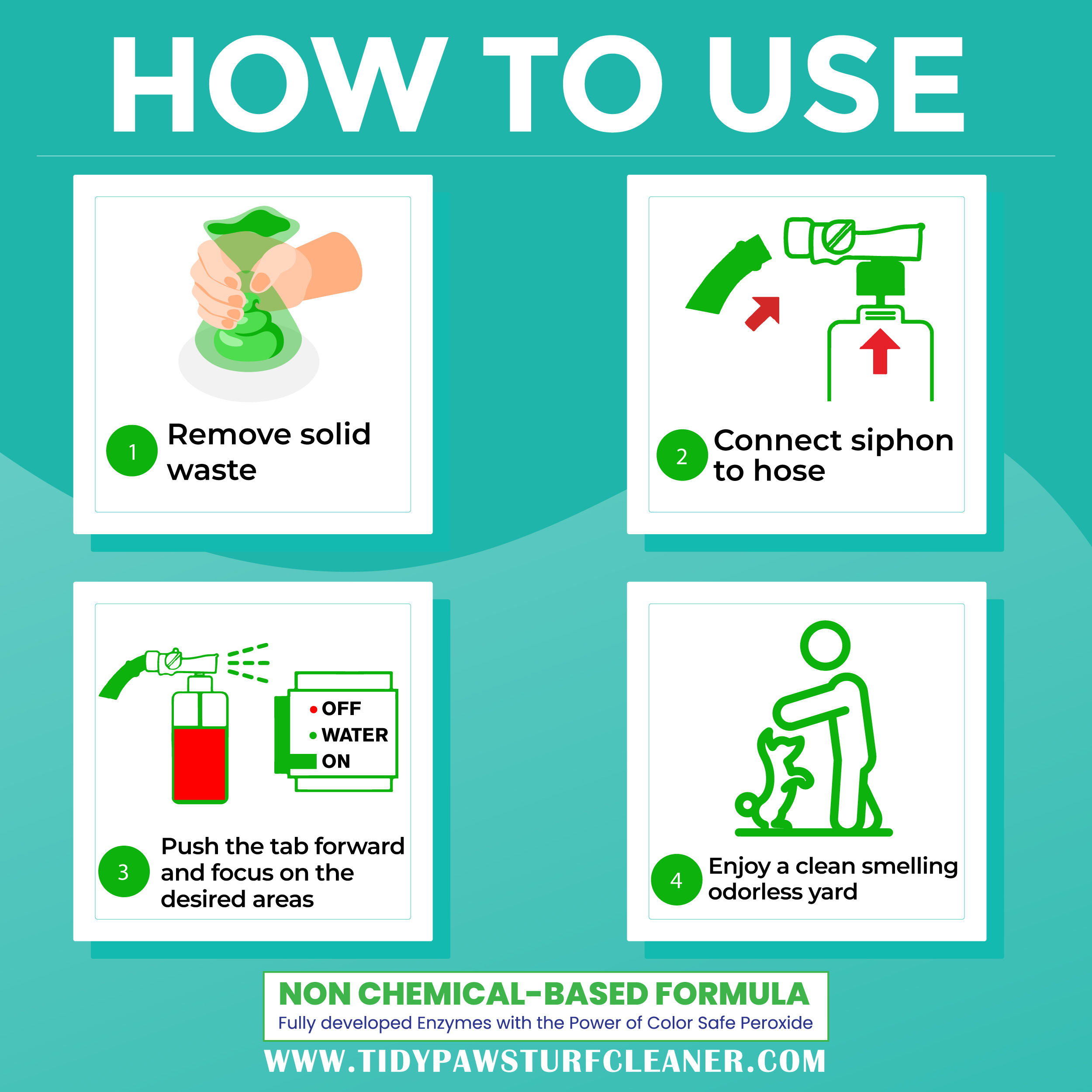 HOW TO USE

1 Remove solid waste

2 Connect siphon to hose

OFF
WATER
ON

3 Push the tab forward and focus on the desired areas

4 Enjoy a clean smelling odorless yard

NON CHEMICAL-BASED FORMULA
Fully developed Enzymes with the Power of Color Safe Peroxide

WWW.TIDYPAWSTURFCLEANER.COM